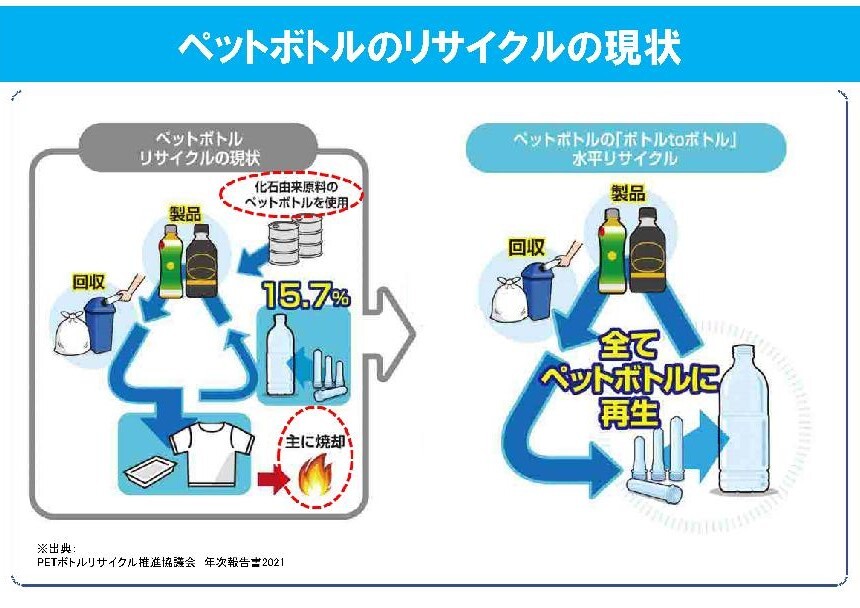 ペットボトルのリサイクルの現状

ペットボトル
リサイクルの現状

化石由来原料の
ペットボトルを使用

製品

回収

15.7%

主に焼却

ペットボトルの「ボトルtoボトル」
水平リサイクル

製品

回収

全て
ペットボトルに
再生

※出典：
PETボトルリサイクル推進協議会　年次報告書2021