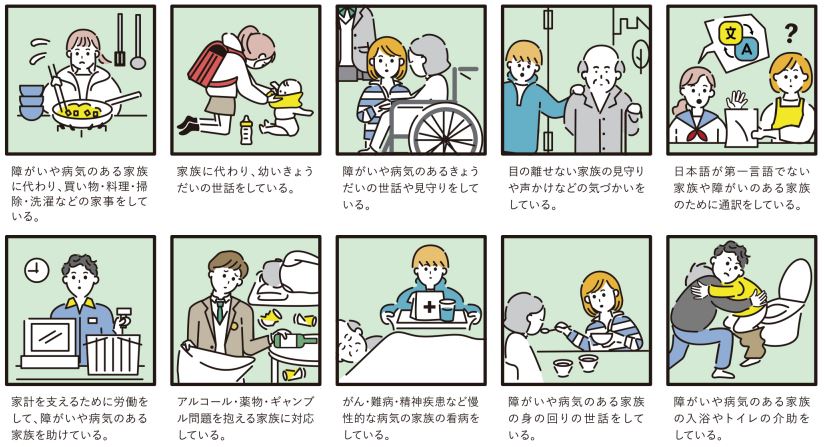 文
A
?

障がいや病気のある家族に代わり、買い物・料理・掃除・洗濯などの家事をしている。

家族に代わり、幼いきょうだいの世話をしている。

障がいや病気のあるきょうだいの世話や見守りをしている。

目の離せない家族の見守りや声かけなどの気づかいをしている。

日本語が第一言語でない家族や障がいのある家族のために通訳をしている。

家計を支えるために労働をして、障がいや病気のある家族を助けている。

アルコール・薬物・ギャンブル問題を抱える家族に対応している。

がん・難病・精神疾患など慢性的な病気の家族の看病をしている。

障がいや病気のある家族の身の回りの世話をしている。

障がいや病気のある家族の入浴やトイレの介助をしている。