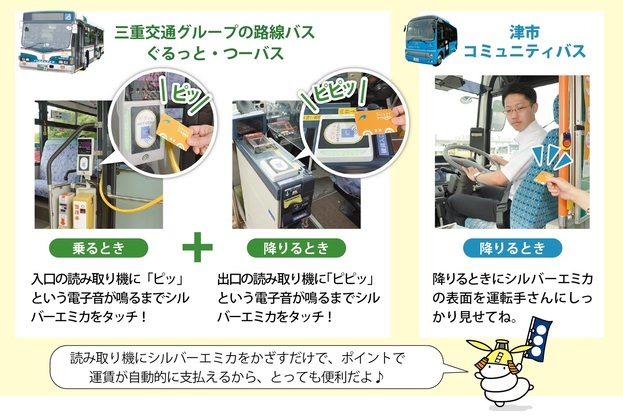 三重交通グループの路線バス
ぐるっと・つーバス

ピッ

ピピッ

乗るとき

入口の読み取り機に「ピッ」という電子音が鳴るまでシルバーエミカをタッチ！

降りるとき

出口の読み取り機に「ピピッ」という電子音が鳴るまでシルバーエミカをタッチ！

津市
コミュニティバス

降りるとき

降りるときにシルバーエミカの表面を運転手さんにしっかり見せてね。

読み取り機にシルバーエミカをかざすだけで、ポイントで運賃が自動的に支払えるから、とっても便利だよ♪