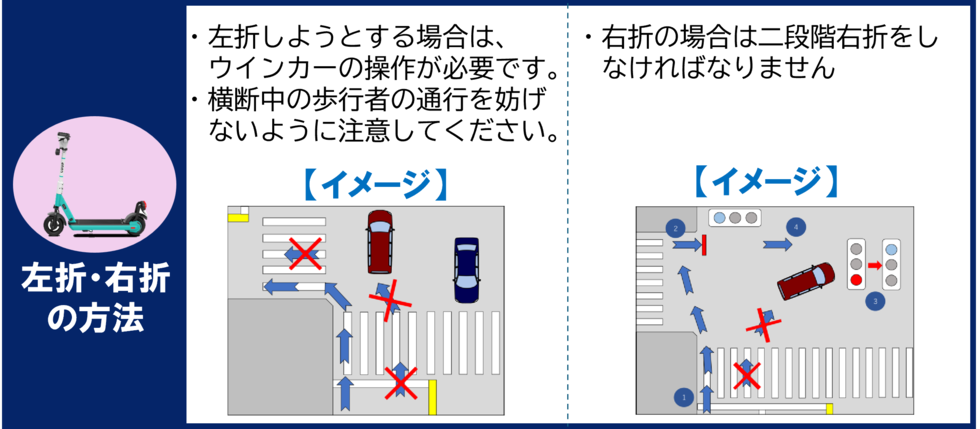 左折・右折の方法

・左折しようとする場合は、ウインカーの操作が必要です。
・横断中の歩行者の通行を妨げないように注意してください。

【イメージ】

・右折の場合は二段階右折をしなければなりません

【イメージ】

2
4
3
1