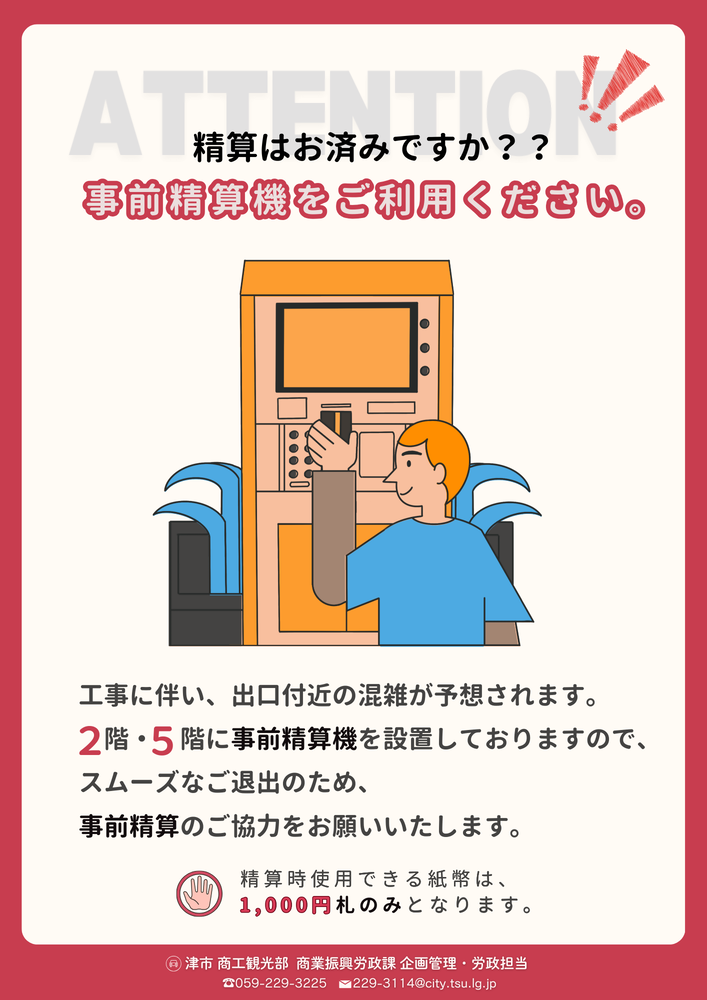 ATTENTION

精算はお済みですか？？

事前精算機をご利用ください。

工事に伴い、出口付近の混雑が予想されます。
2階・5階に事前精算機を設置しておりますので、
スムーズなご退出のため、
事前精算のご協力をお願いいたします。

精算時使用できる紙幣は、
1,000円札のみとなります。

津市 商工観光部 商業振興労政課 企画管理・労政担当
☎059-229-3225 ✉229-3114@city.tsu.lg.jp